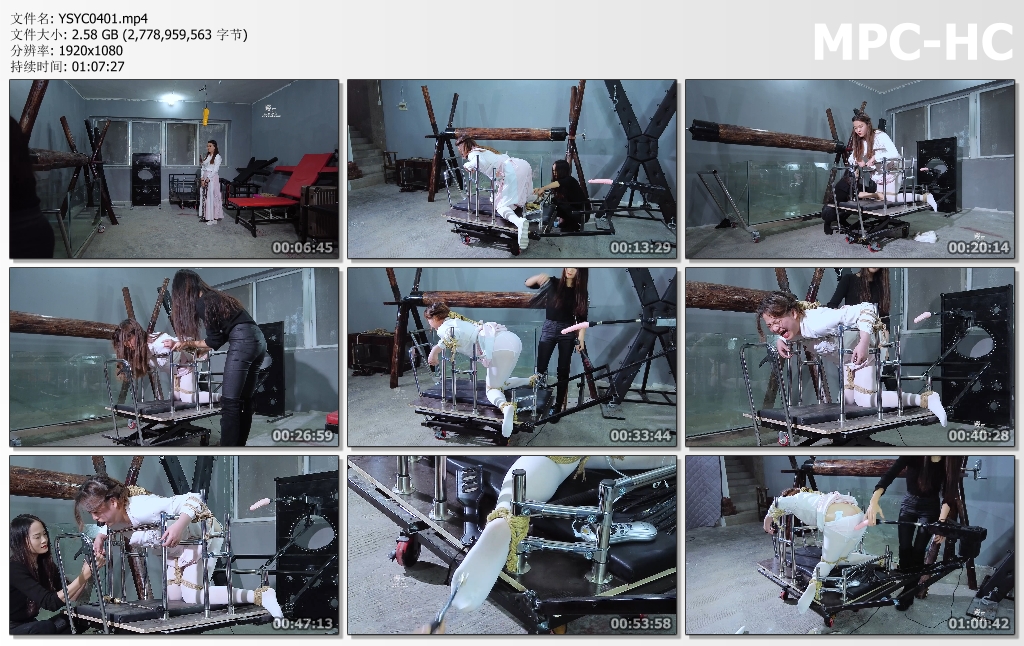 文件名: YSYC0401.mp4
文件大小: 2.58 GB (2,778,959,563 字节)
分辨率: 1920x1080
持续时间: 01:07:27

MPC-HC

00:06:45
00:13:29
00:20:14
00:26:59
00:33:44
00:40:28
00:47:13
00:53:58
01:00:42