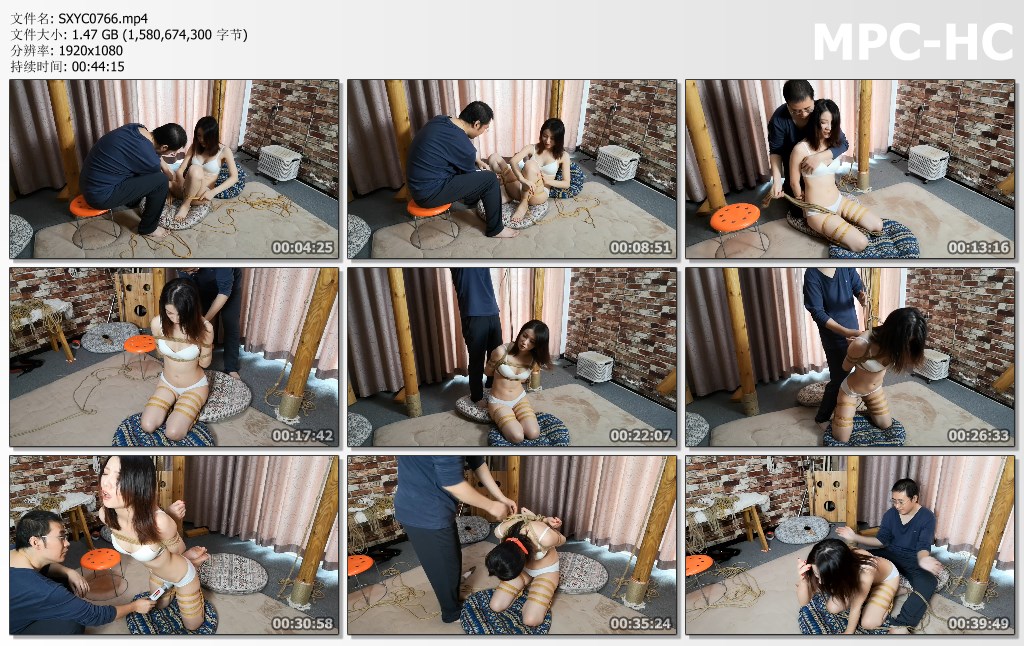 文件名: SXYC0766.mp4
文件大小: 1.47 GB (1,580,674,300 字节)
分辨率: 1920x1080
持续时间: 00:44:15

MPC-HC

00:04:25
00:08:51
00:13:16
00:17:42
00:22:07
00:26:33
00:30:58
00:35:24
00:39:49